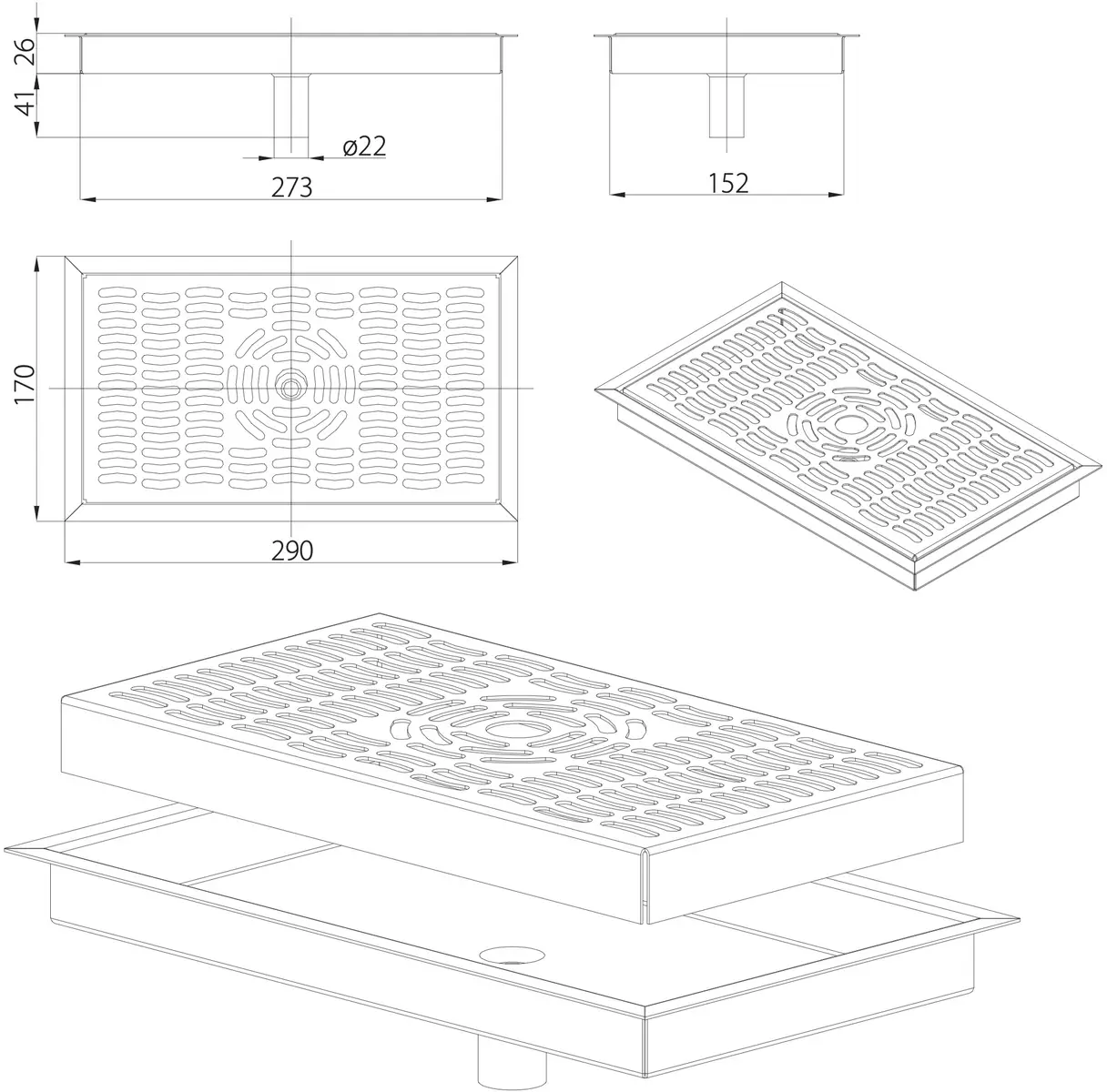 26
41
ø22
273
152
170
290